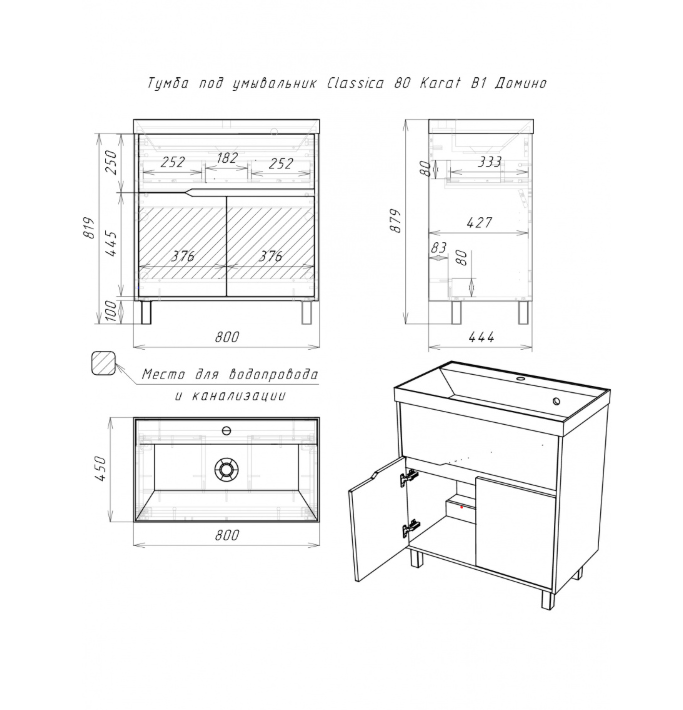 Тумба под умывальник Classica 80 Karat B1 Домино

250
252
182
252
819
445
376
376
100
800

80
333
879
427
83
80
444

Места для водопровода и канализации

450
800